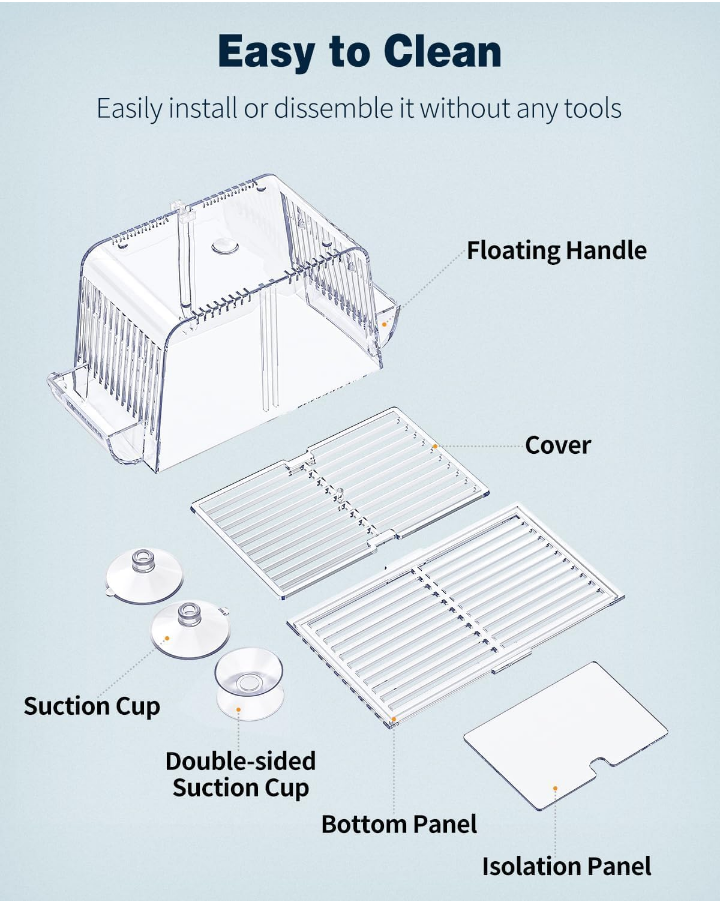 Easy to Clean

Easily install or dissemble it without any tools

Floating Handle

Cover

Suction Cup

Double-sided Suction Cup

Bottom Panel

Isolation Panel